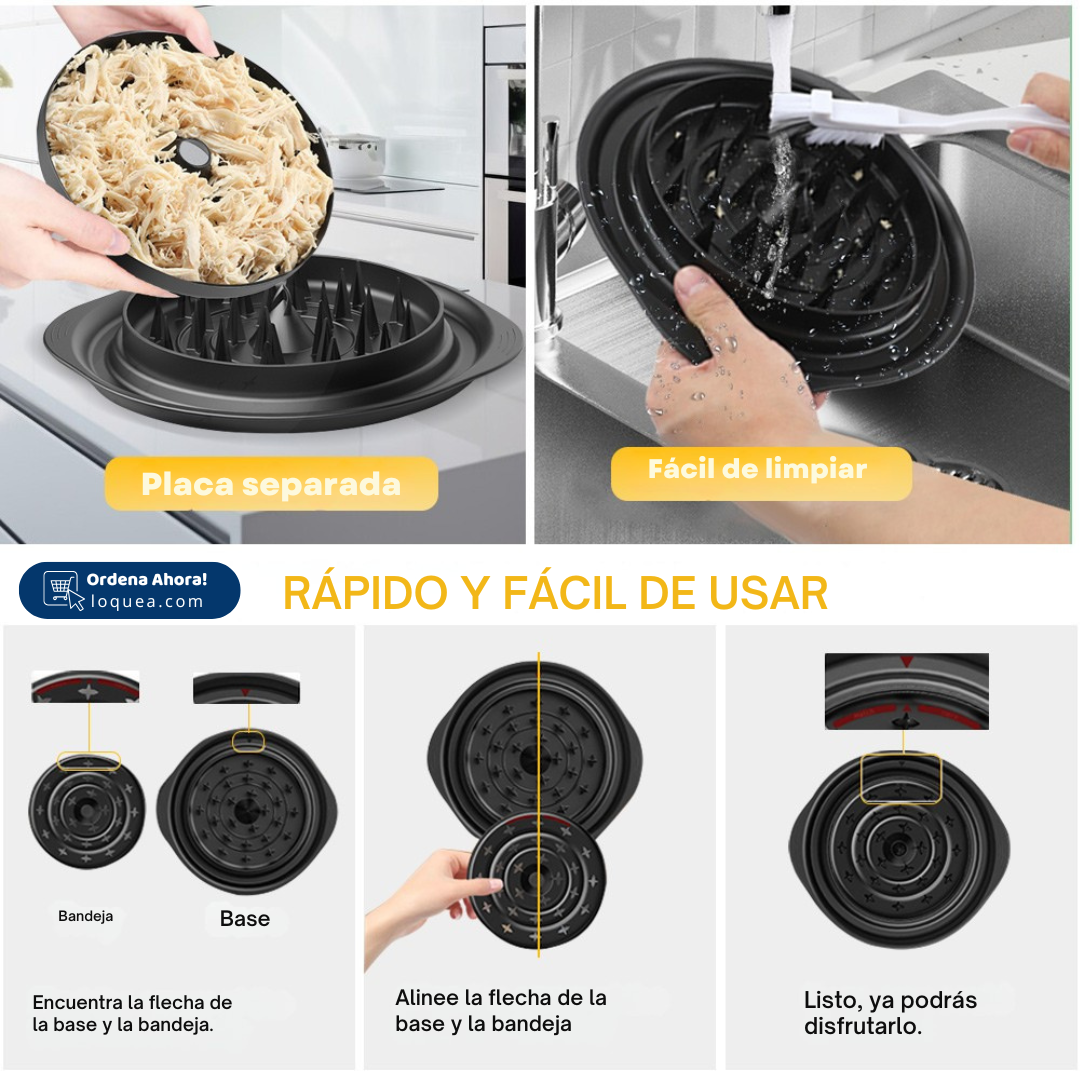 Placa separada

Fácil de limpiar

Ordena Ahora!
loquea.com

RÁPIDO Y FÁCIL DE USAR

Bandeja

Base

Encuentra la flecha de la base y la bandeja.

Alinee la flecha de la base y la bandeja

Listo, ya podrás disfrutarlo.